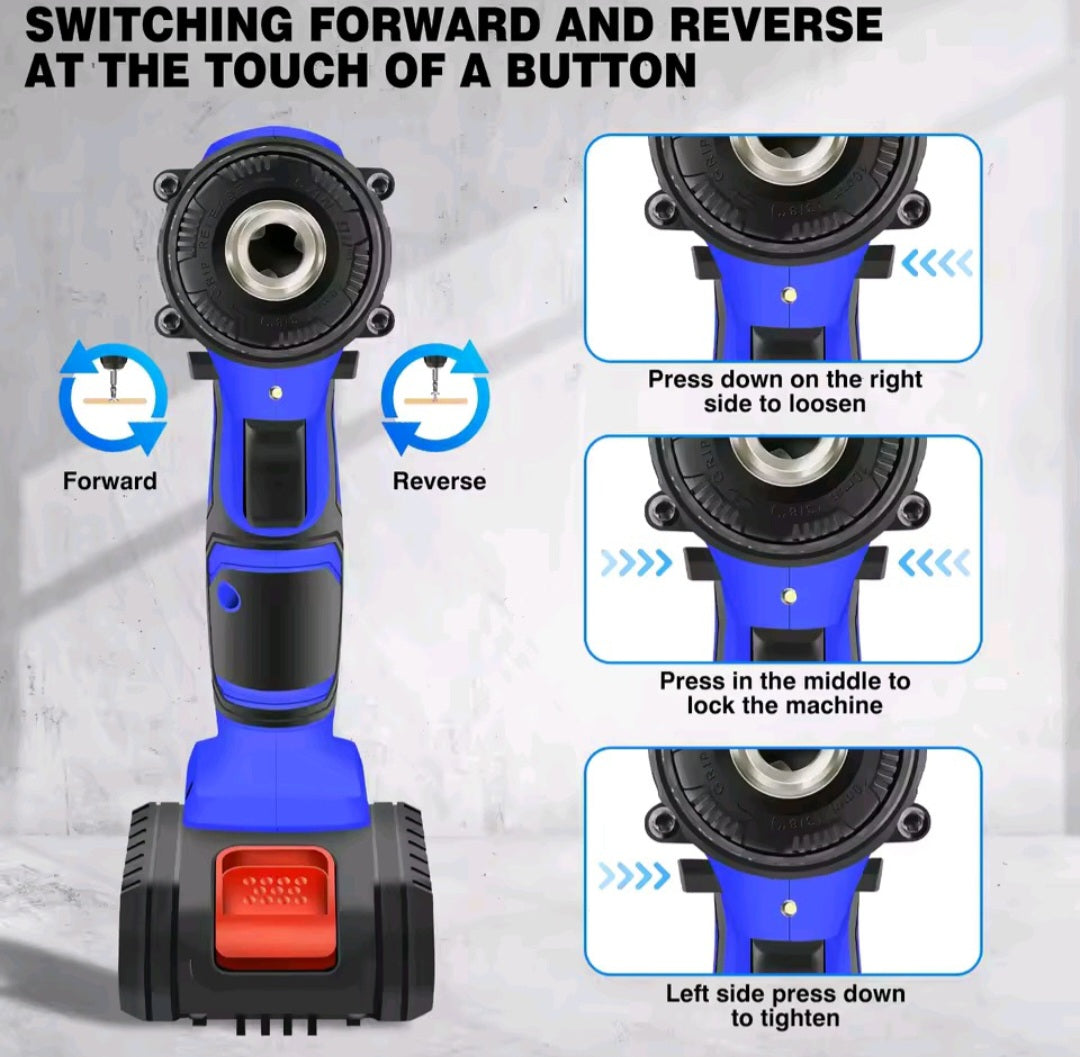 SWITCHING FORWARD AND REVERSE AT THE TOUCH OF A BUTTON

Forward

Reverse

Press down on the right side to loosen

Press in the middle to lock the machine

Left side press down to tighten